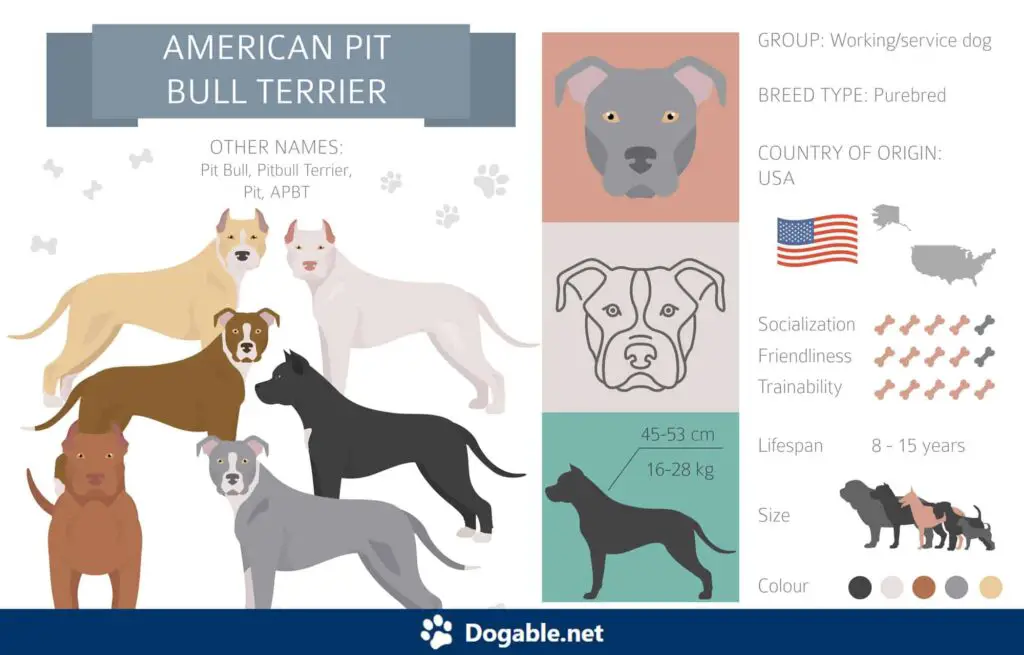 AMERICAN PIT BULL TERRIER

OTHER NAMES:
Pit Bull, Pitbull Terrier, Pit, APBT

45-53 cm
16-28 kg

GROUP: Working/service dog

BREED TYPE: Purebred

COUNTRY OF ORIGIN: USA

Socialization
Friendliness
Trainability

Lifespan 8 - 15 years

Size

Colour

Dogable.net